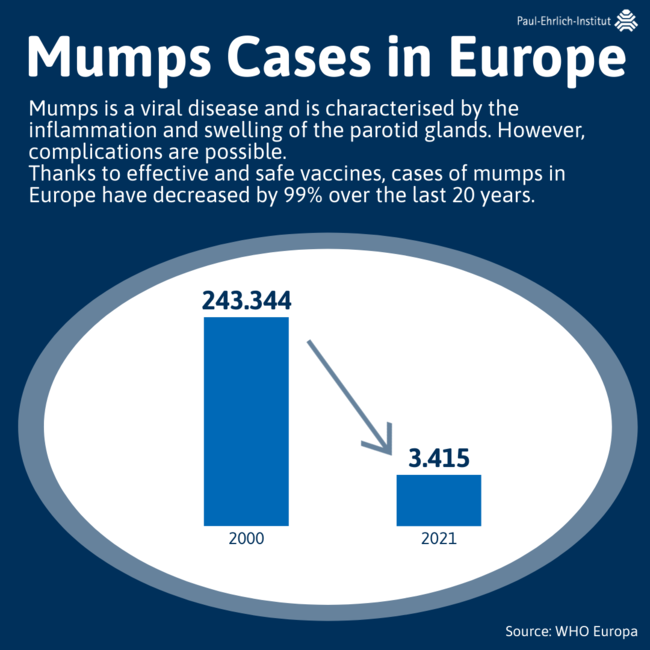 Paul-Ehrlich-Institut

Mumps Cases in Europe

Mumps is a viral disease and is characterised by the inflammation and swelling of the parotid glands. However, complications are possible.
Thanks to effective and safe vaccines, cases of mumps in Europe have decreased by 99% over the last 20 years.

243.344

3.415

2000

2021

Source: WHO Europa