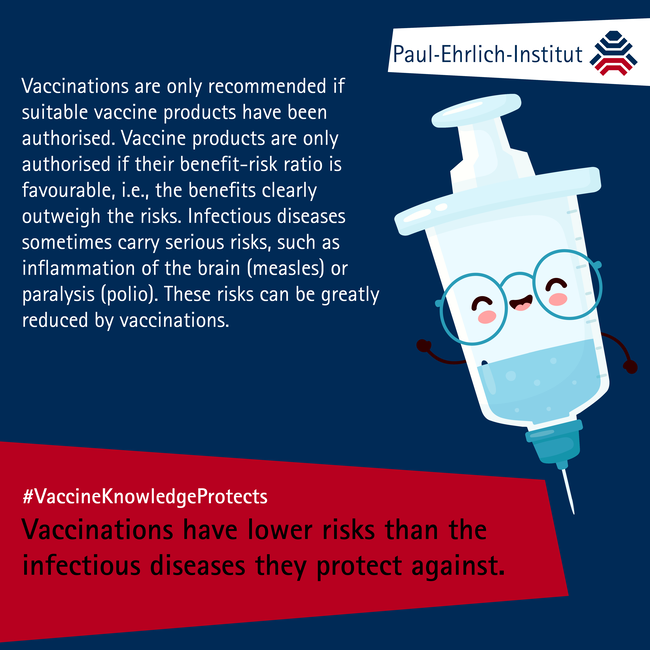 Paul-Ehrlich-Institut

Vaccinations are only recommended if suitable vaccine products have been authorised. Vaccine products are only authorised if their benefit-risk ratio is favourable, i.e., the benefits clearly outweigh the risks. Infectious diseases sometimes carry serious risks, such as inflammation of the brain (measles) or paralysis (polio). These risks can be greatly reduced by vaccinations.

#VaccineKnowledgeProtects

Vaccinations have lower risks than the infectious diseases they protect against.