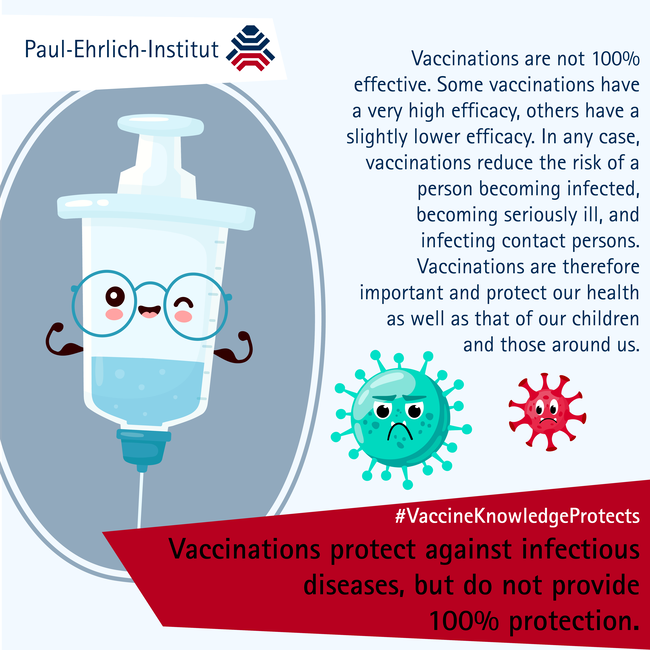 Paul-Ehrlich-Institut

Vaccinations are not 100% effective. Some vaccinations have a very high efficacy, others have a slightly lower efficacy. In any case, vaccinations reduce the risk of a person becoming infected, becoming seriously ill, and infecting contact persons. Vaccinations are therefore important and protect our health as well as that of our children and those around us.

#VaccineKnowledgeProtects

Vaccinations protect against infectious diseases, but do not provide 100% protection.