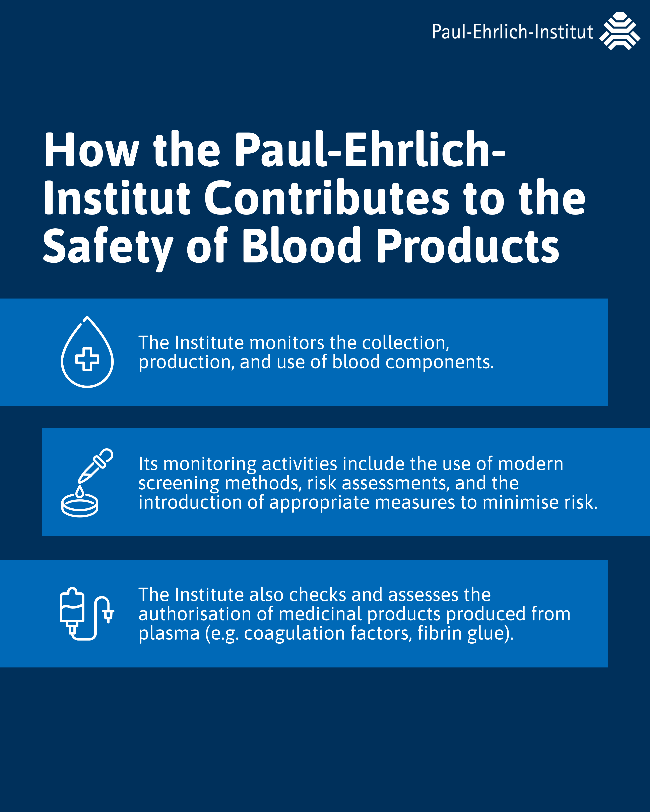 Paul-Ehrlich-Institut

How the Paul-Ehrlich-Institut Contributes to the Safety of Blood Products

The Institute monitors the collection, production, and use of blood components.

Its monitoring activities include the use of modern screening methods, risk assessments, and the introduction of appropriate measures to minimise risk.

The Institute also checks and assesses the authorisation of medicinal products produced from plasma (e.g. coagulation factors, fibrin glue).